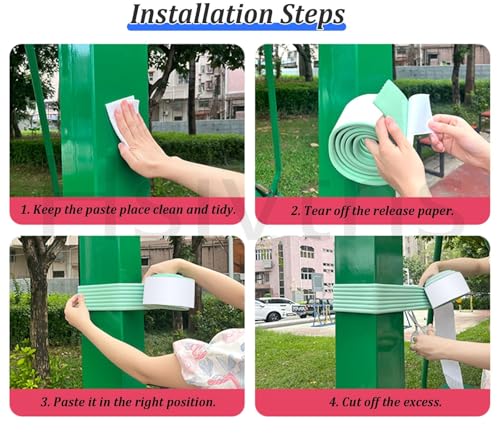 Installation Steps

1. Keep the paste place clean and tidy.

2. Tear off the release paper.

3. Paste it in the right position.

4. Cut off the excess.