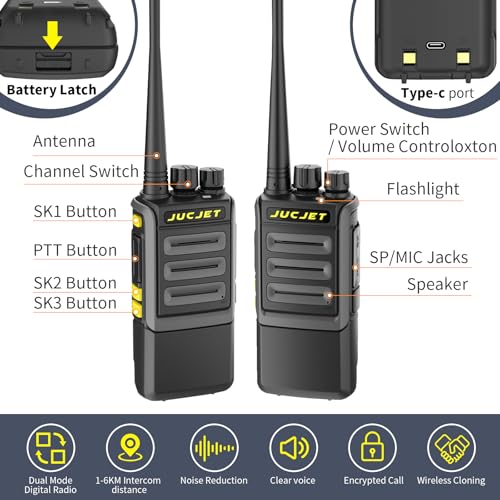 Battery Latch

Type-c port

Antenna

Channel Switch

SK1 Button

PTT Button

SK2 Button

SK3 Button

JUCJET

JUCJET

Power Switch / Volume Controloxton

Flashlight

SP/MIC Jacks

Speaker

Dual Mode Digital Radio

1-6KM Intercom distance

Noise Reduction

Clear voice

Encrypted Call

Wireless Cloning