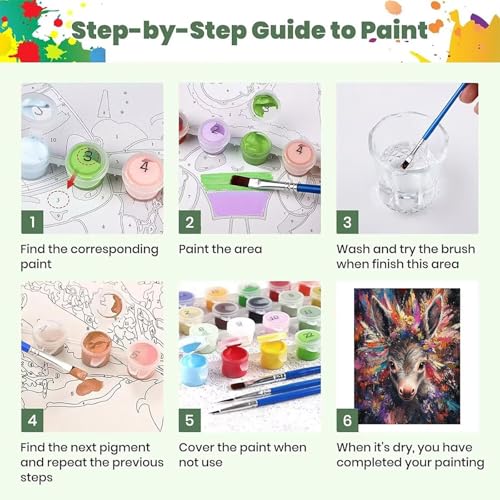 Step-by-Step Guide to Paint

1

Find the corresponding paint

2

Paint the area

3

Wash and try the brush when finish this area

4

Find the next pigment and repeat the previous steps

5

Cover the paint when not use

6

When it's dry, you have completed your painting