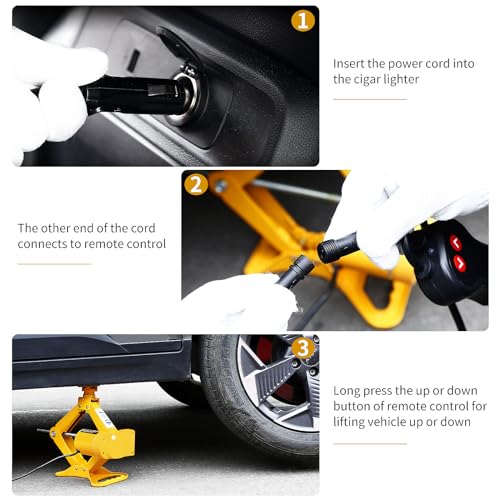 1

Insert the power cord into the cigar lighter

2

The other end of the cord connects to remote control

3

Long press the up or down button of remote control for lifting vehicle up or down