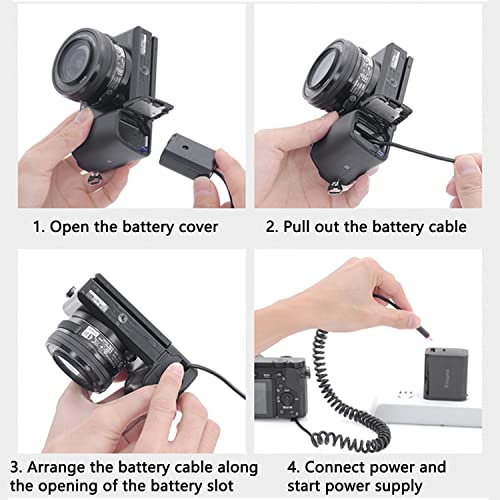 1. Open the battery cover

2. Pull out the battery cable

3. Arrange the battery cable along the opening of the battery slot

4. Connect power and start power supply