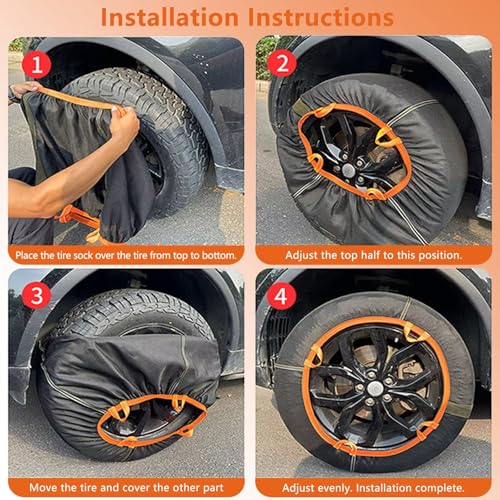 Installation Instructions

1

Place the tire sock over the tire from top to bottom.

2

Adjust the top half to this position.

3

Move the tire and cover the other part

4

Adjust evenly. Installation complete.