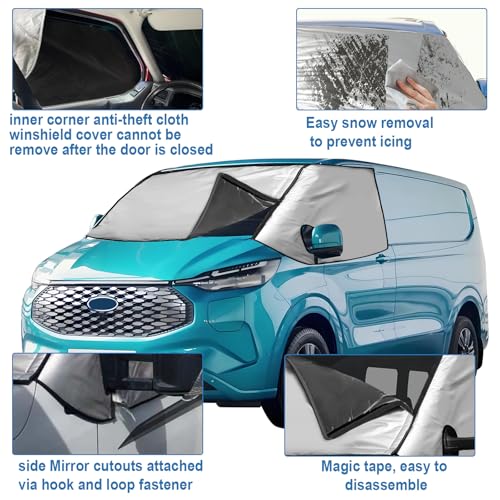 inner corner anti-theft cloth winshield cover cannot be remove after the door is closed

Easy snow removal to prevent icing

side Mirror cutouts attached via hook and loop fastener

Magic tape, easy to disassemble