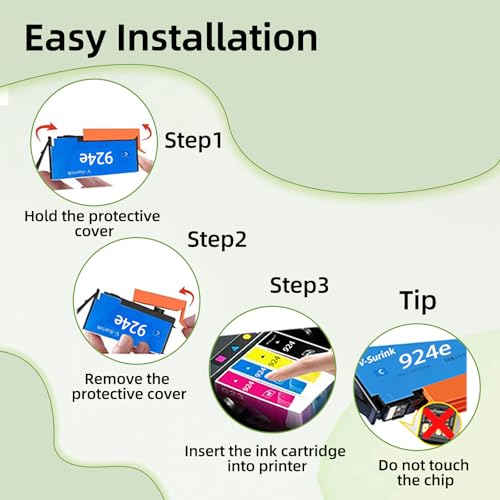 Easy Installation

924e
V-Surink

Step1

Hold the protective cover

Step2

924e
V-Surink

Remove the protective cover

Step3

924
924
924
924

Insert the ink cartridge into printer

Tip

V-Surink
924e

Do not touch the chip