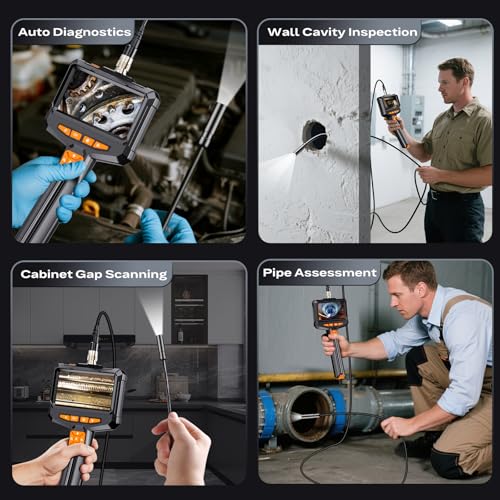 Auto Diagnostics

Wall Cavity Inspection

Cabinet Gap Scanning

Pipe Assessment