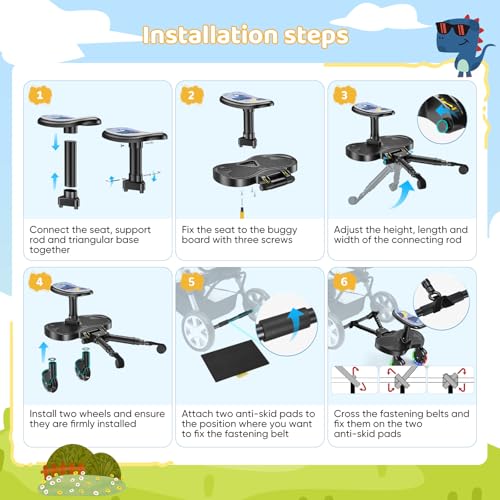 Installation steps

1

Connect the seat, support rod and triangular base together

2

Fix the seat to the buggy board with three screws

3

Adjust the height, length and width of the connecting rod

4

Install two wheels and ensure they are firmly installed

5

Attach two anti-skid pads to the position where you want to fix the fastening belt

6

Cross the fastening belts and fix them on the two anti-skid pads