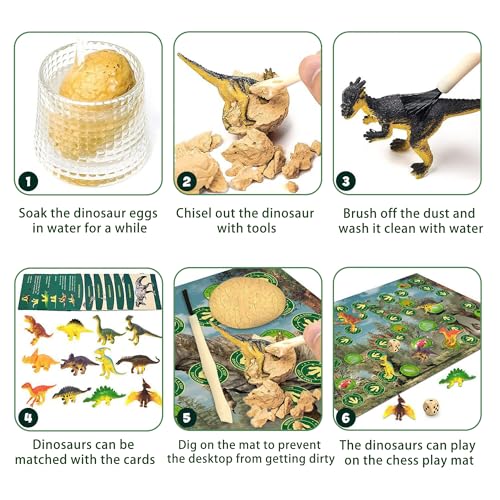 1

Soak the dinosaur eggs in water for a while

2

Chisel out the dinosaur with tools

3

Brush off the dust and wash it clean with water

4

Dinosaurs can be matched with the cards

5

Dig on the mat to prevent the desktop from getting dirty

6

The dinosaurs can play on the chess play mat