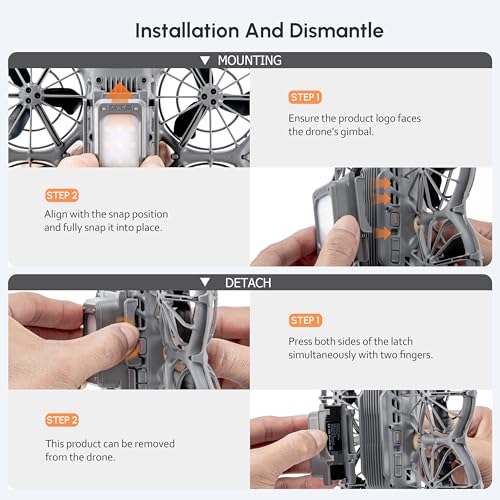 Installation And Dismantle

▼ MOUNTING

STEP 1

Ensure the product logo faces the drone's gimbal.

STEP 2

Align with the snap position and fully snap it into place.

▼ DETACH

STEP 1

Press both sides of the latch simultaneously with two fingers.

STEP 2

This product can be removed from the drone.