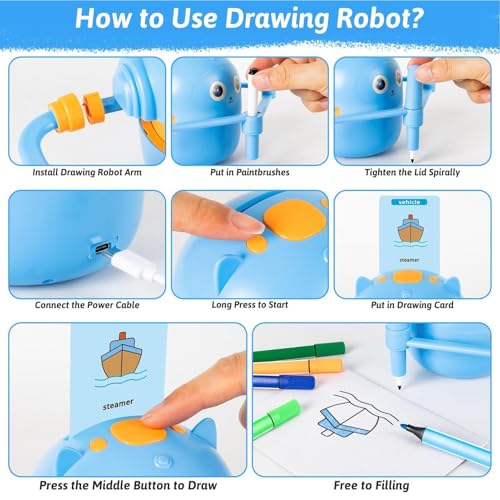 How to Use Drawing Robot?

Install Drawing Robot Arm

Put in Paintbrushes

Tighten the Lid Spirally

Connect the Power Cable

Long Press to Start

vehicle

steamer

Put in Drawing Card

steamer

Press the Middle Button to Draw

Free to Filling