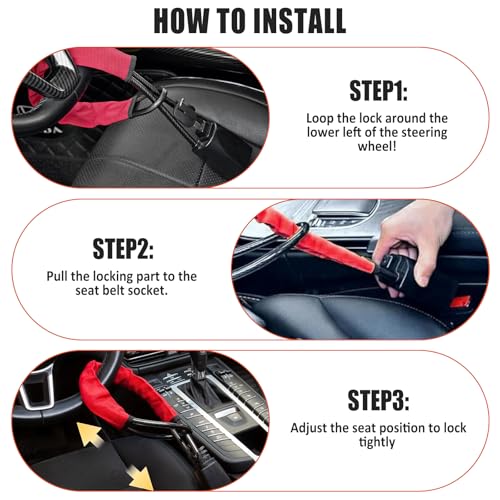 HOW TO INSTALL

STEP1:
Loop the lock around the lower left of the steering wheel!

STEP2:
Pull the locking part to the seat belt socket.

STEP3:
Adjust the seat position to lock tightly