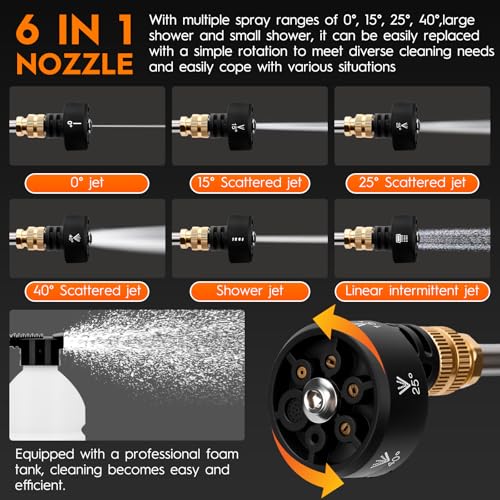 6 IN 1 NOZZLE

With multiple spray ranges of 0°, 15°, 25°, 40°,large shower and small shower, it can be easily replaced with a simple rotation to meet diverse cleaning needs and easily cope with various situations

0°

15°

25°

0° jet

15° Scattered jet

25° Scattered jet

40° Scattered jet

Shower jet

Linear intermittent jet

25°

40°

Equipped with a professional foam tank, cleaning becomes easy and efficient.