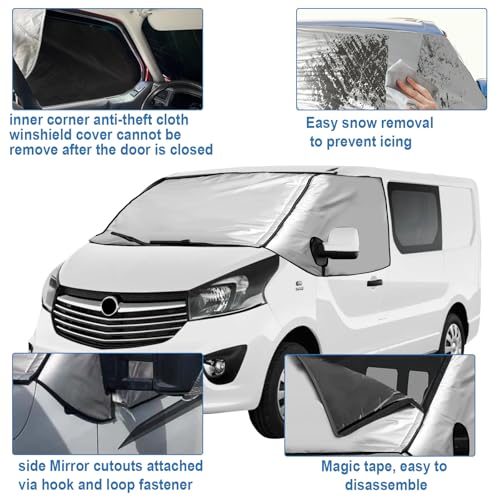 inner corner anti-theft cloth winshield cover cannot be remove after the door is closed

Easy snow removal to prevent icing

side Mirror cutouts attached via hook and loop fastener

Magic tape, easy to disassemble