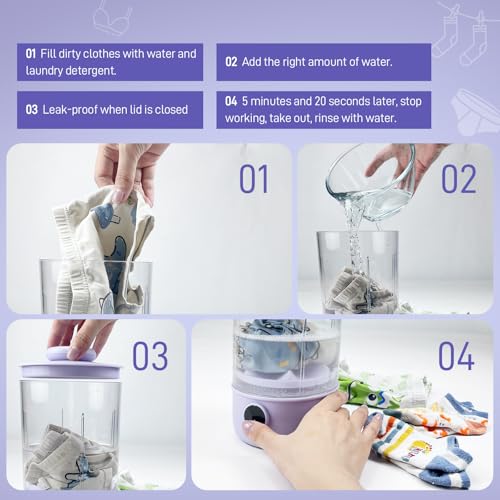 01 Fill dirty clothes with water and laundry detergent.

02 Add the right amount of water.

03 Leak-proof when lid is closed

04 5 minutes and 20 seconds later, stop working, take out, rinse with water.

01

02

03

04