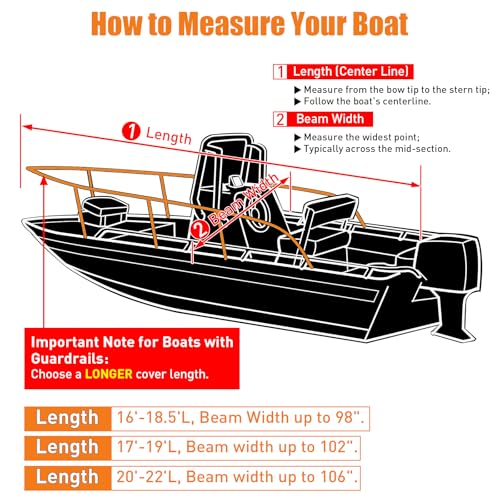 How to Measure Your Boat

1 Length (Center Line)

▶ Measure from the bow tip to the stern tip;
▶ Follow the boat's centerline.

2 Beam Width

▶ Measure the widest point;
▶ Typically across the mid-section.

1 Length

2 Beam Width

Important Note for Boats with Guardrails:
Choose a LONGER cover length.

| Length | 16'-18.5'L, Beam Width up to 98". |
|---|---|
| Length | 17'-19'L, Beam width up to 102". |
| Length | 20'-22'L, Beam width up to 106". |