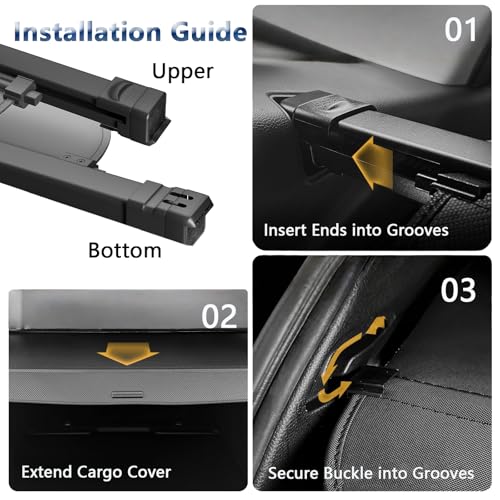 Installation Guide

Upper

Bottom

01

Insert Ends into Grooves

02

Extend Cargo Cover

03

Secure Buckle into Grooves