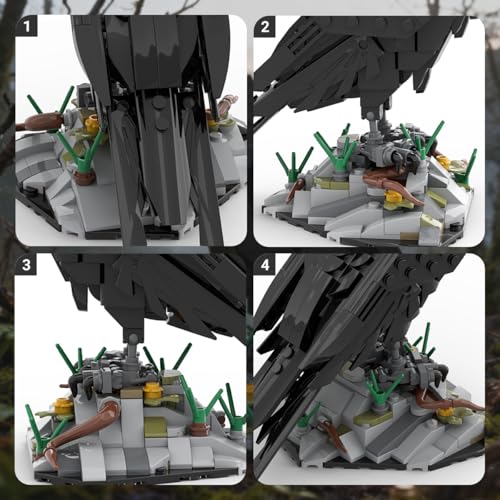 1

2

3

4