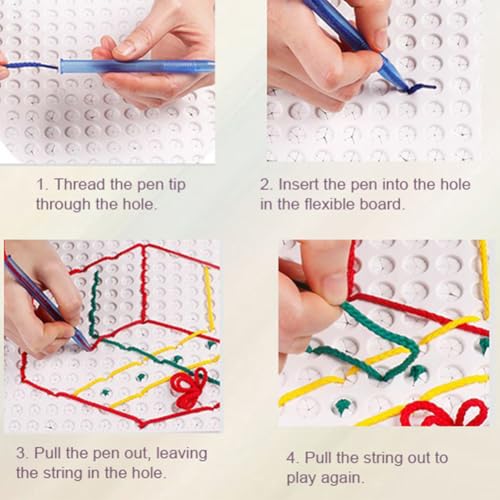 1. Thread the pen tip through the hole.

2. Insert the pen into the hole in the flexible board.

3. Pull the pen out, leaving the string in the hole.

4. Pull the string out to play again.