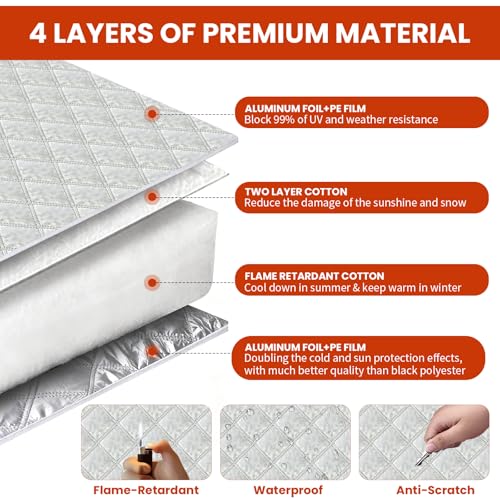 4 LAYERS OF PREMIUM MATERIAL

ALUMINUM FOIL+PE FILM
Block 99% of UV and weather resistance

TWO LAYER COTTON
Reduce the damage of the sunshine and snow

FLAME RETARDANT COTTON
Cool down in summer & keep warm in winter

ALUMINUM FOIL+PE FILM
Doubling the cold and sun protection effects, with much better quality than black polyester

Flame-Retardant

Waterproof

Anti-Scratch