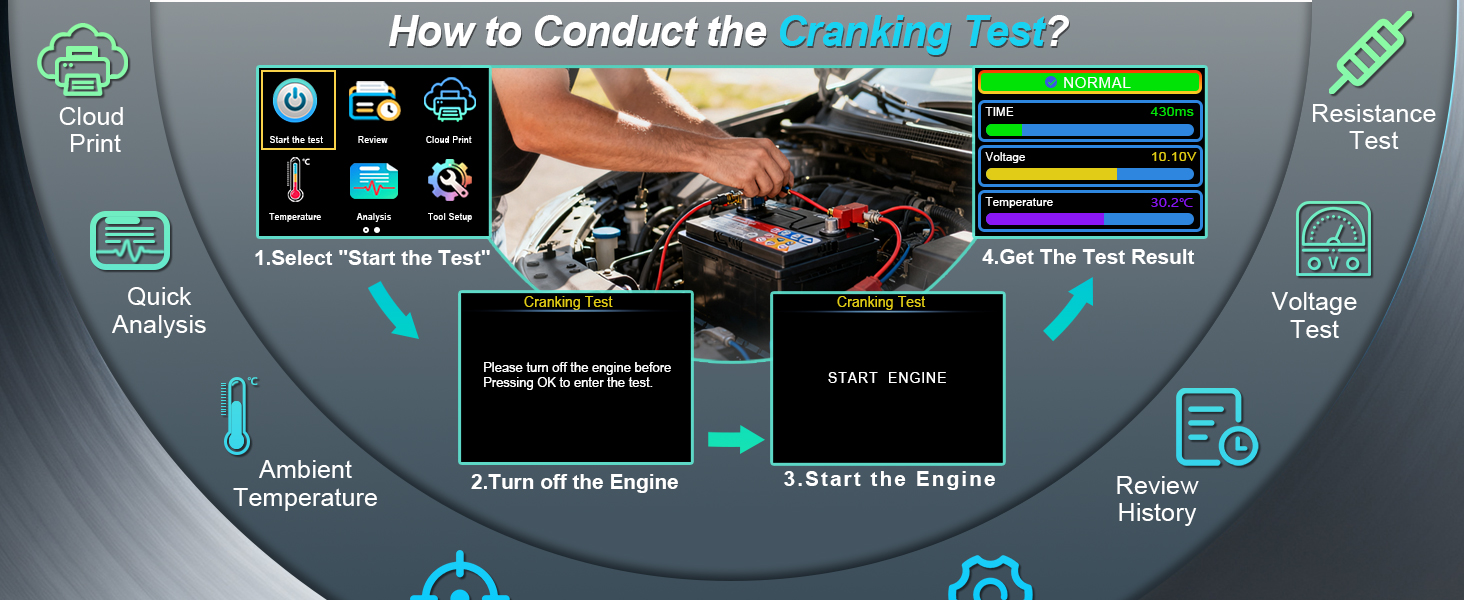 How to Conduct the Cranking Test?

Cloud Print

Quick Analysis

Ambient Temperature

Start the test
Review
Cloud Print
Temperature
Analysis
Tool Setup

1.Select "Start the Test"

Cranking Test
Please turn off the engine before Pressing OK to enter the test.

2.Turn off the Engine

Cranking Test
START ENGINE

3.Start the Engine

NORMAL
TIME 430ms
Voltage 10.10V
Temperature 30.2℃

4.Get The Test Result

Resistance Test

Voltage Test

Review History