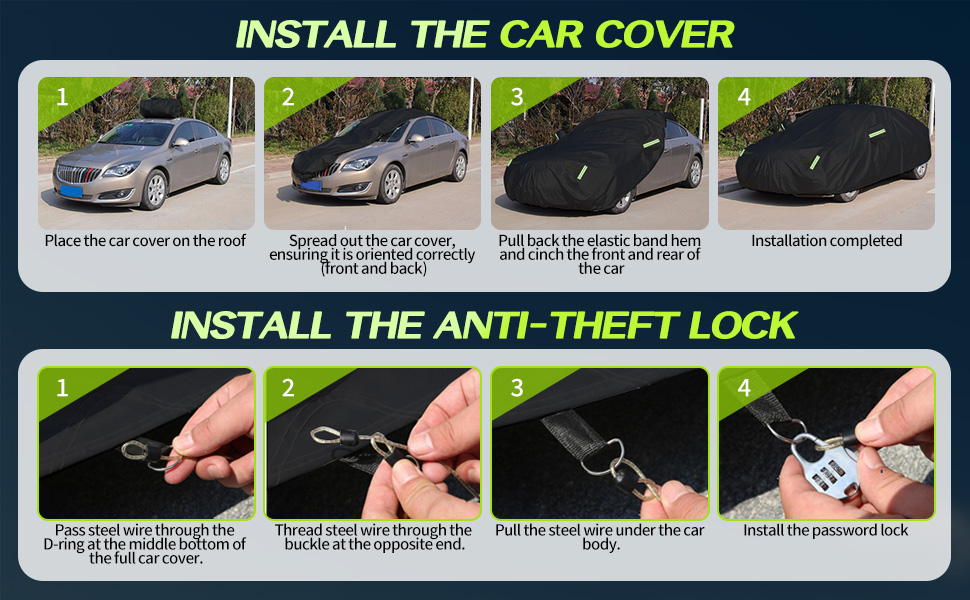 INSTALL THE CAR COVER

1
Place the car cover on the roof

2
Spread out the car cover, ensuring it is oriented correctly (front and back)

3
Pull back the elastic band hem and cinch the front and rear of the car

4
Installation completed

INSTALL THE ANTI-THEFT LOCK

1
Pass steel wire through the D-ring at the middle bottom of the full car cover.

2
Thread steel wire through the buckle at the opposite end.

3
Pull the steel wire under the car body.

4
Install the password lock