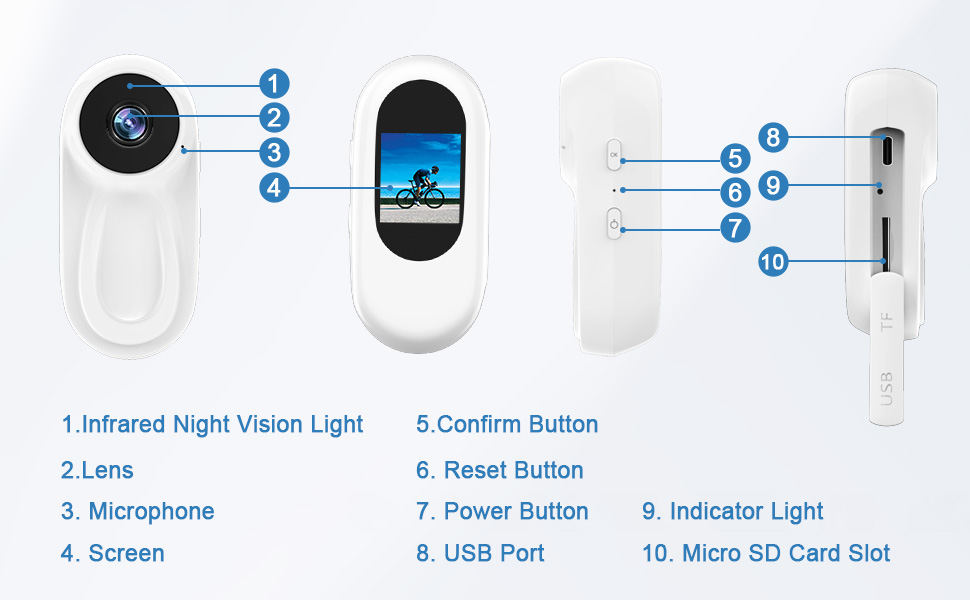 1
2
3
4
OK
5
6
7
8
9
10
TF
USB

1.Infrared Night Vision Light
2.Lens
3. Microphone
4. Screen

5.Confirm Button
6. Reset Button
7. Power Button
8. USB Port

9. Indicator Light
10. Micro SD Card Slot