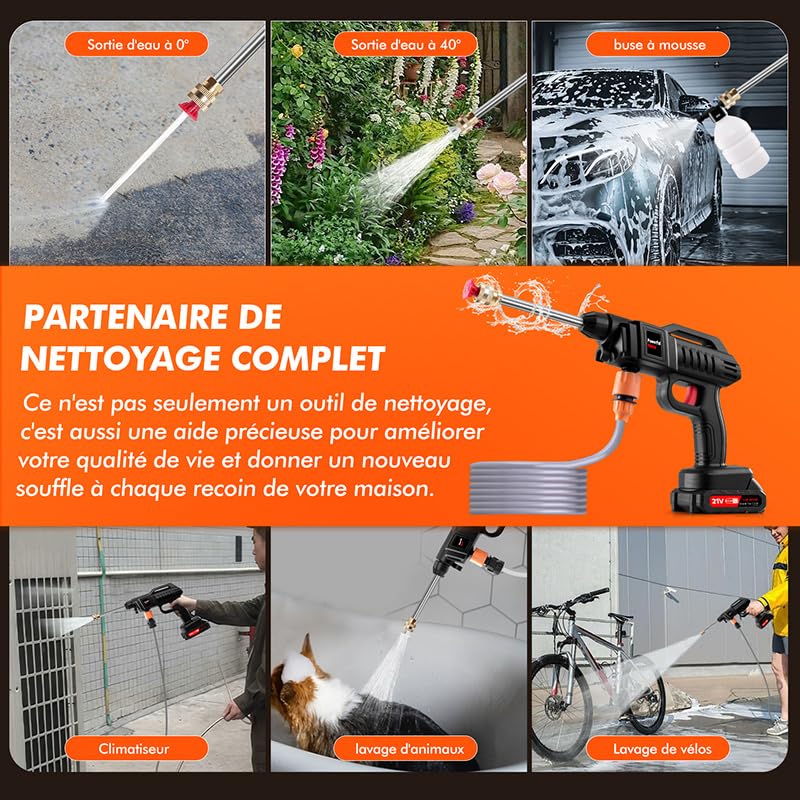 Sortie d'eau à 0°

Sortie d'eau à 40°

buse à mousse

PARTENAIRE DE NETTOYAGE COMPLET

Ce n'est pas seulement un outil de nettoyage, c'est aussi une aide précieuse pour améliorer votre qualité de vie et donner un nouveau souffle à chaque recoin de votre maison.

21V

Climatiseur

lavage d'animaux

Lavage de vélos