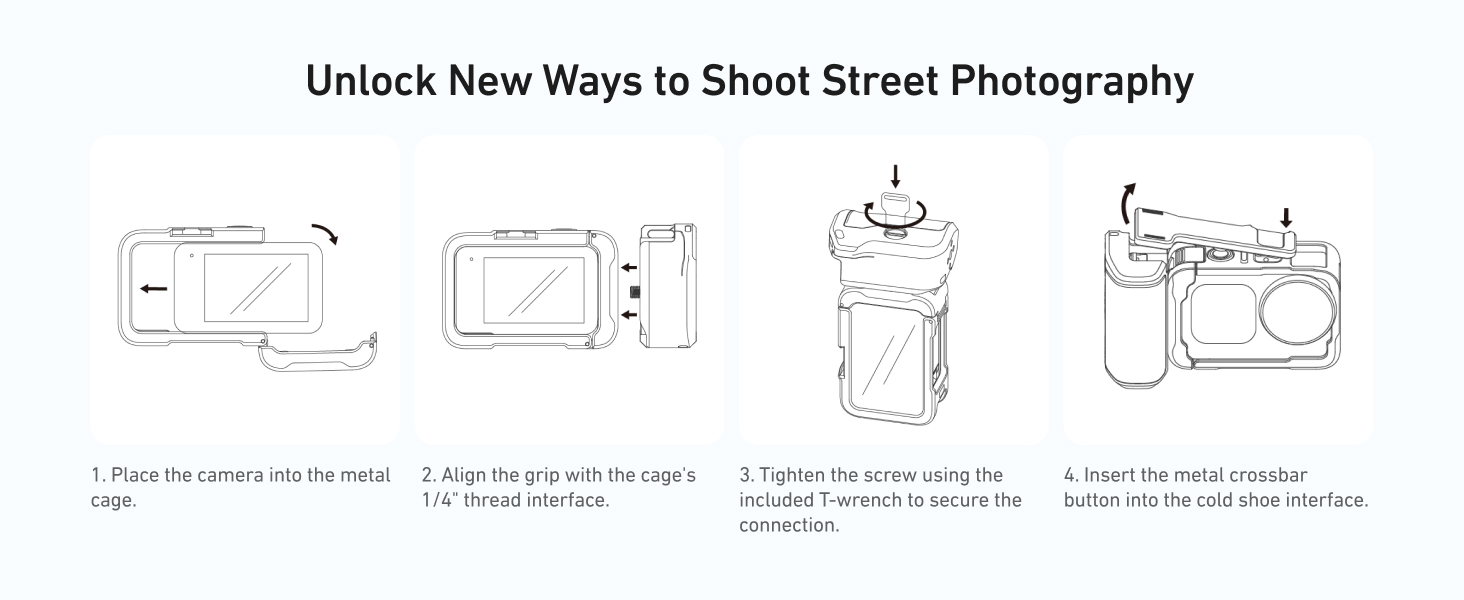 Unlock New Ways to Shoot Street Photography

1. Place the camera into the metal cage.

2. Align the grip with the cage's 1/4" thread interface.

3. Tighten the screw using the included T-wrench to secure the connection.

4. Insert the metal crossbar button into the cold shoe interface.