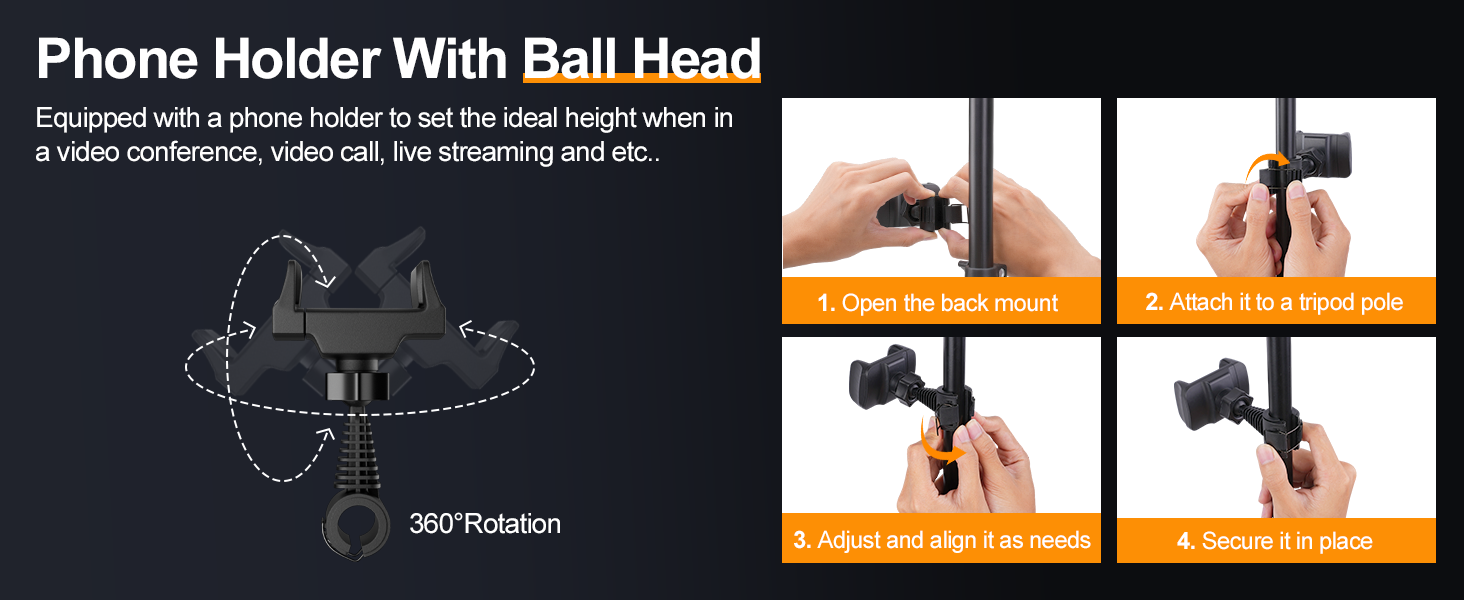 Phone Holder With Ball Head

Equipped with a phone holder to set the ideal height when in a video conference, video call, live streaming and etc..

360°Rotation

1. Open the back mount

2. Attach it to a tripod pole

3. Adjust and align it as needs

4. Secure it in place