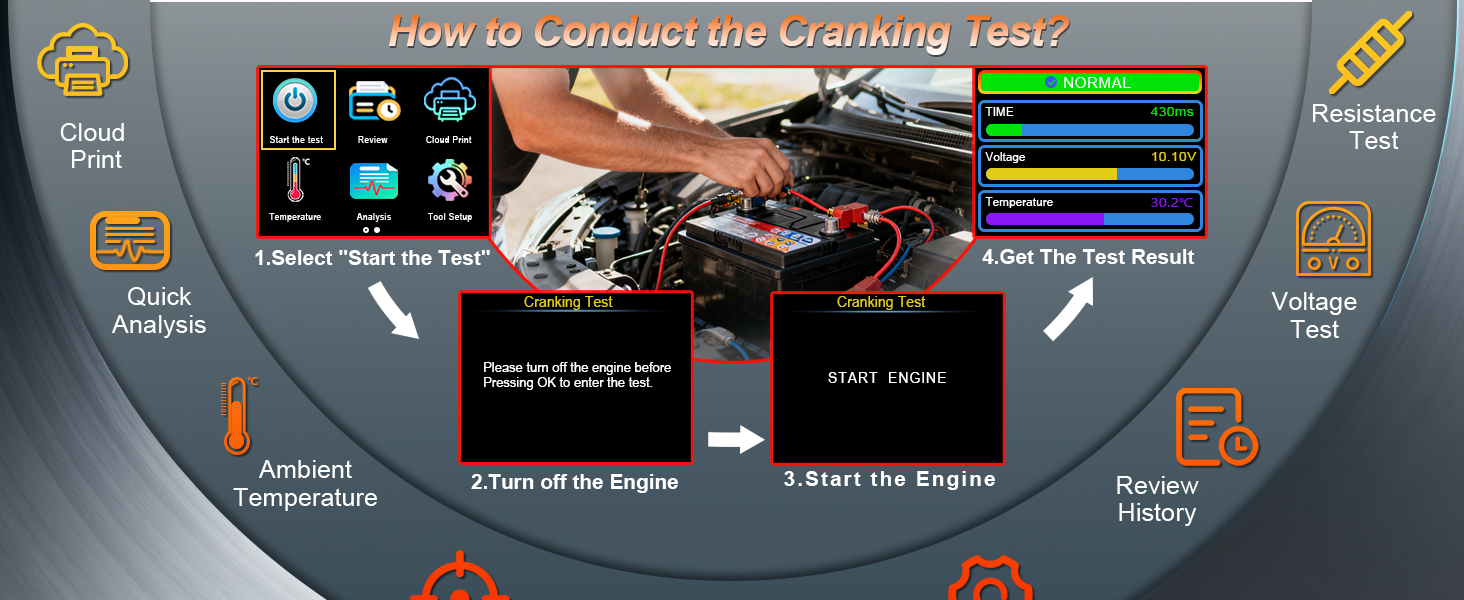 How to Conduct the Cranking Test?

Cloud Print

Quick Analysis

Ambient Temperature

Start the test
Review
Cloud Print
Temperature
Analysis
Tool Setup

1.Select "Start the Test"

Cranking Test
Please turn off the engine before Pressing OK to enter the test.

2.Turn off the Engine

Cranking Test
START ENGINE

3.Start the Engine

NORMAL
TIME 430ms
Voltage 10.10V
Temperature 30.2℃

4.Get The Test Result

Resistance Test

Voltage Test

Review History