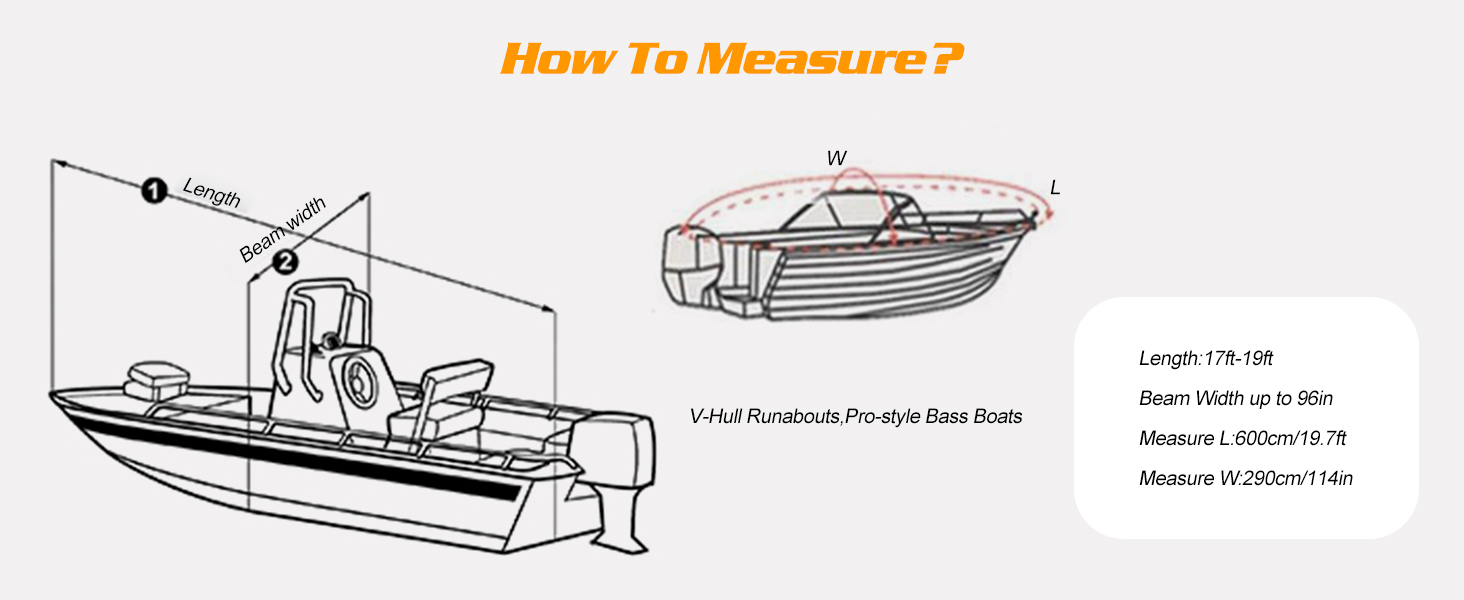 How To Measure?

1 Length

2 Beam width

W

L

V-Hull Runabouts,Pro-style Bass Boats

Length:17ft-19ft

Beam Width up to 96in

Measure L:600cm/19.7ft

Measure W:290cm/114in