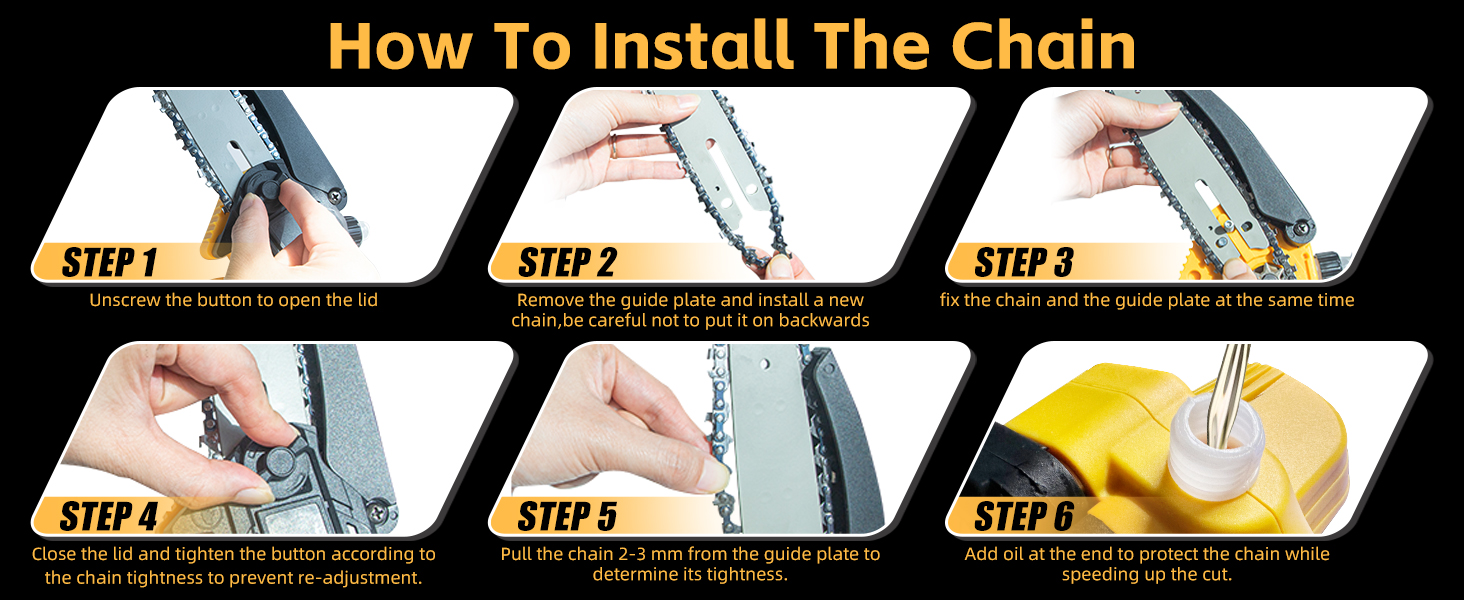 How To Install The Chain

STEP 1
Unscrew the button to open the lid

STEP 2
Remove the guide plate and install a new chain,be careful not to put it on backwards

STEP 3
fix the chain and the guide plate at the same time

STEP 4
Close the lid and tighten the button according to the chain tightness to prevent re-adjustment.

STEP 5
Pull the chain 2-3 mm from the guide plate to determine its tightness.

STEP 6
Add oil at the end to protect the chain while speeding up the cut.