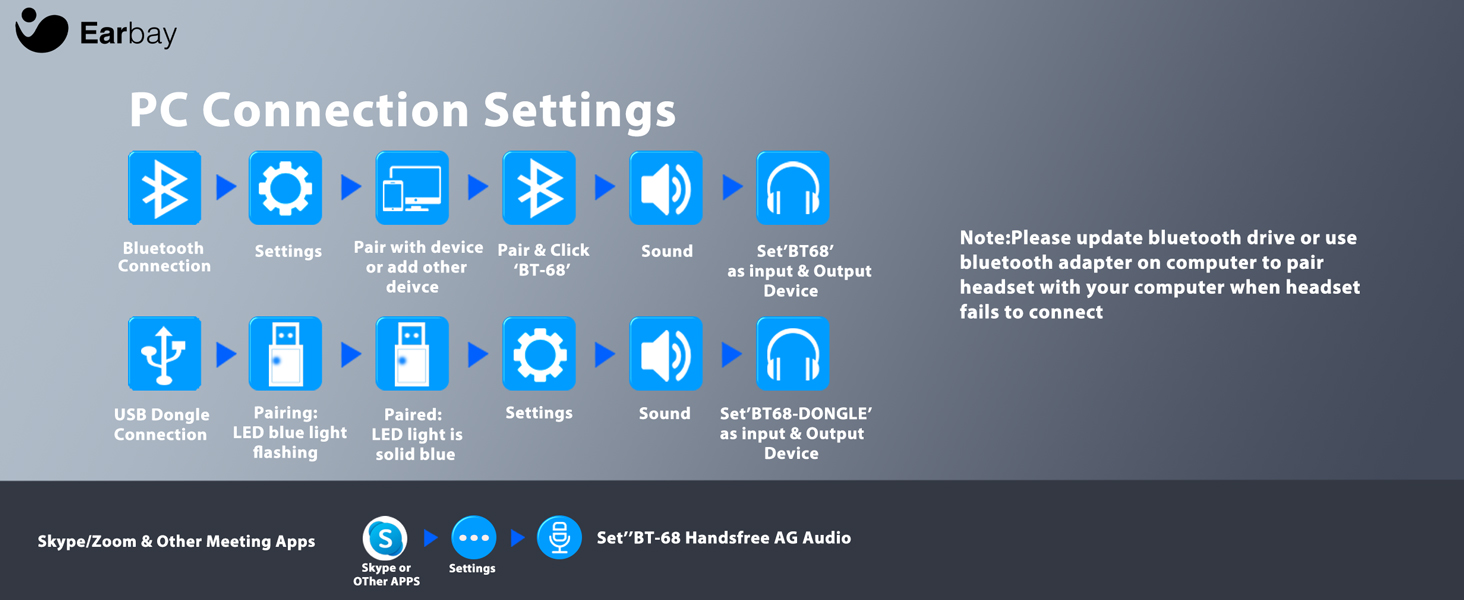 Earbay

PC Connection Settings

Bluetooth Connection

Settings

Pair with device or add other deivce

Pair & Click 'BT-68'

Sound

Set'BT68' as input & Output Device

USB Dongle Connection

Pairing: LED blue light flashing

Paired: LED light is solid blue

Settings

Sound

Set'BT68-DONGLE' as input & Output Device

Note:Please update bluetooth drive or use bluetooth adapter on computer to pair headset with your computer when headset fails to connect

Skype/Zoom & Other Meeting Apps

Skype or OTher APPS

Settings

Set''BT-68 Handsfree AG Audio