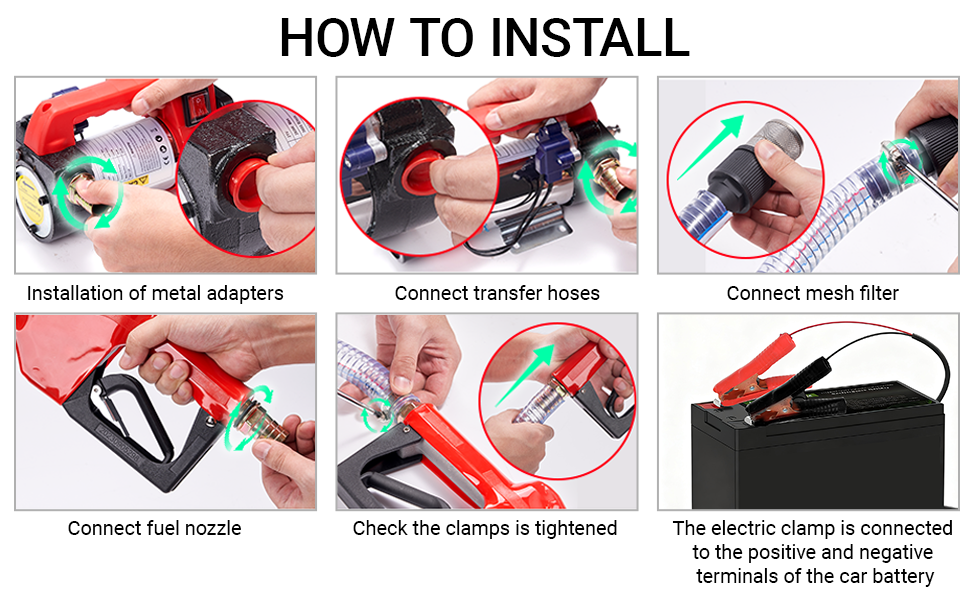 HOW TO INSTALL

Installation of metal adapters

Connect transfer hoses

Connect mesh filter

Connect fuel nozzle

Check the clamps is tightened

The electric clamp is connected to the positive and negative terminals of the car battery