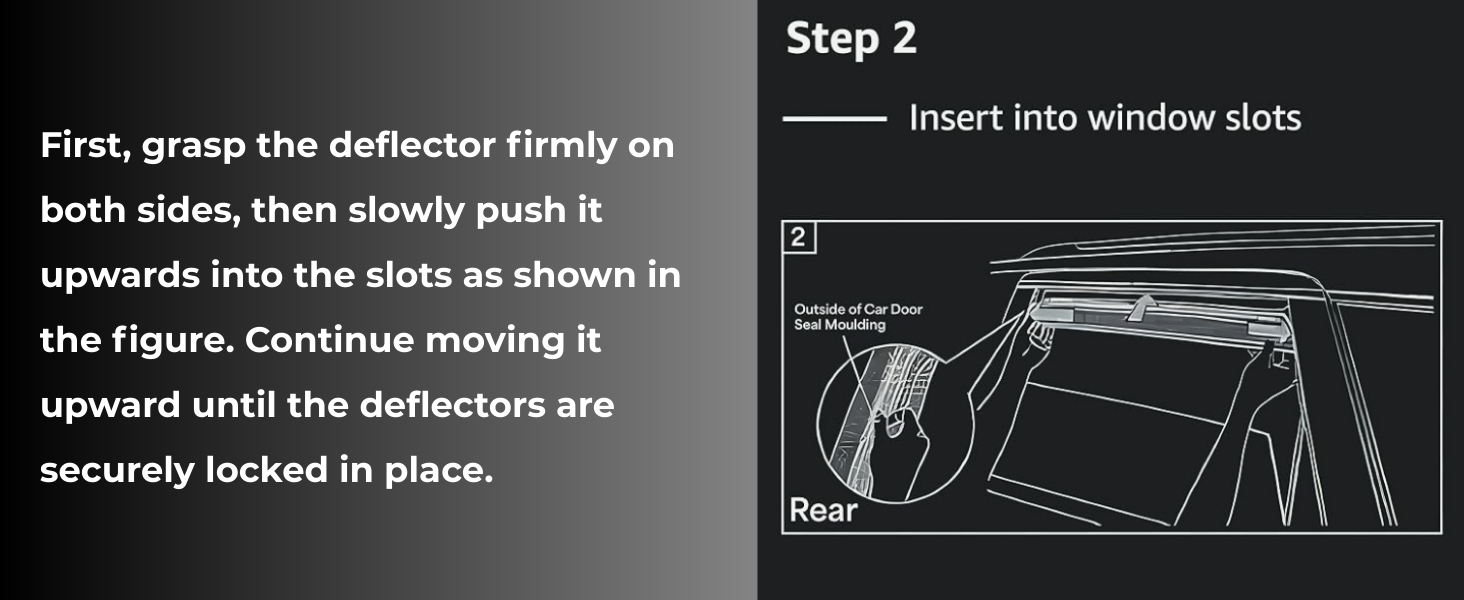 First, grasp the deflector firmly on both sides, then slowly push it upwards into the slots as shown in the figure. Continue moving it upward until the deflectors are securely locked in place.

Step 2

Insert into window slots

2

Outside of Car Door Seal Moulding

Rear