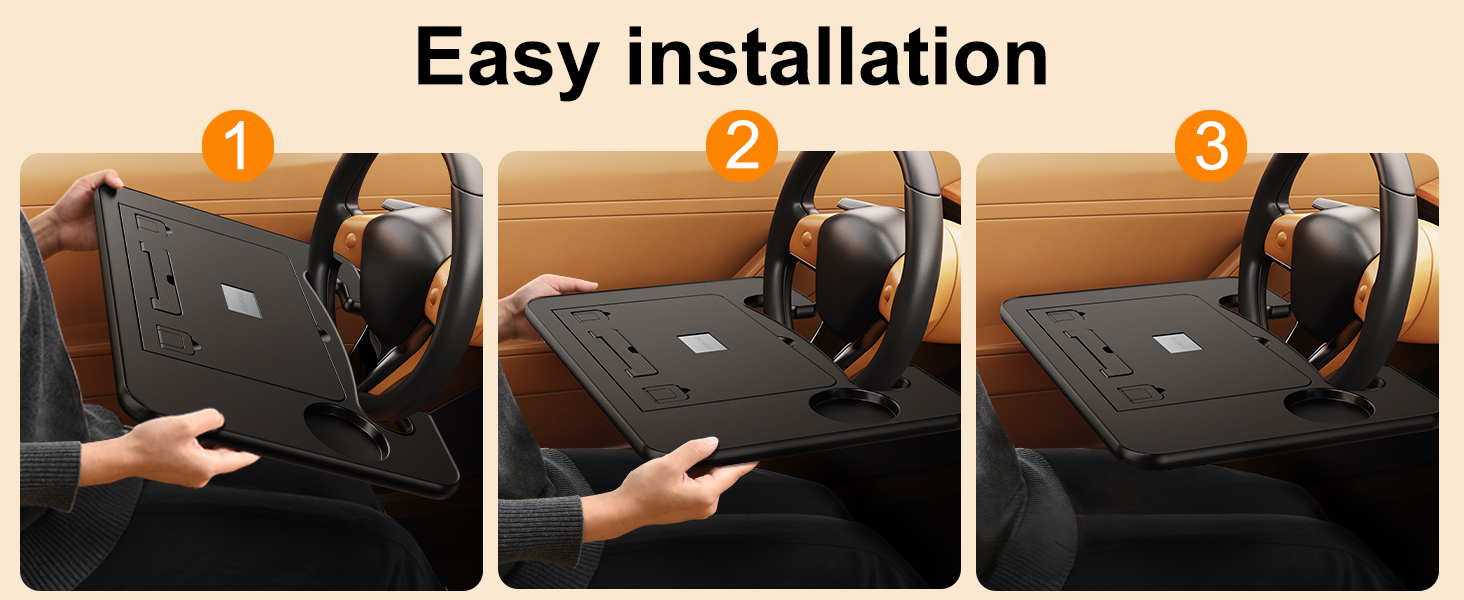 Easy installation

1

2

3