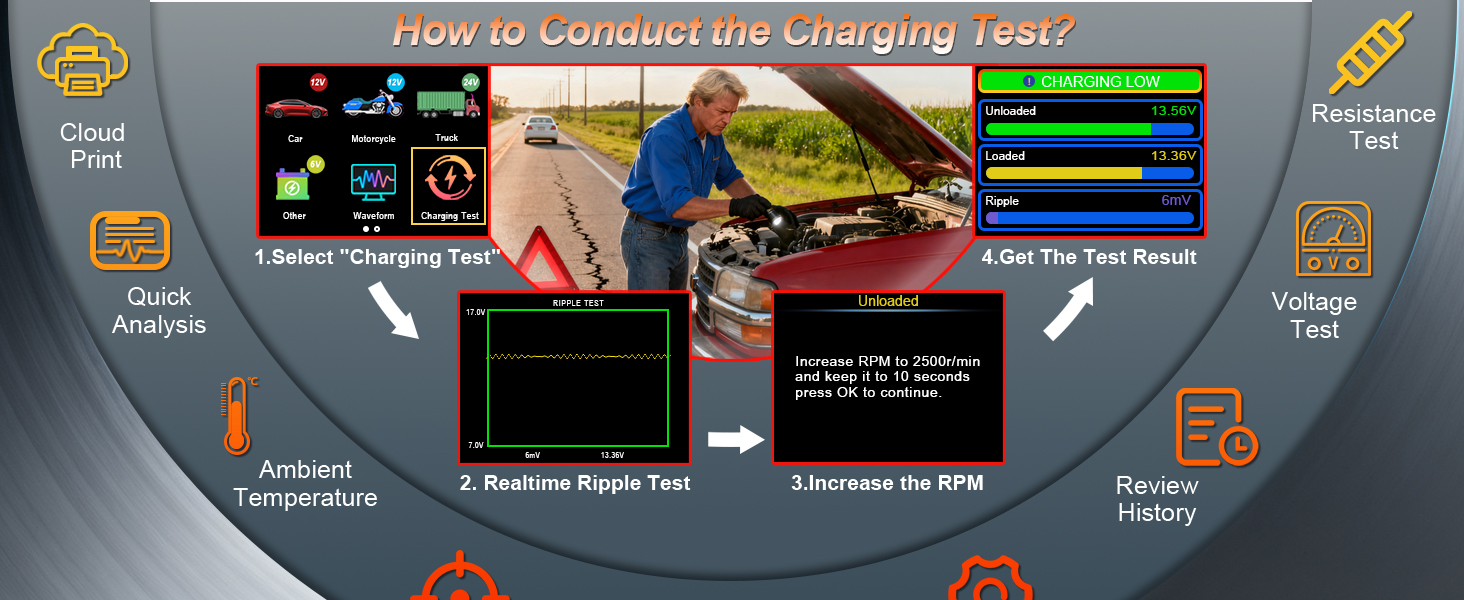 How to Conduct the Charging Test?

Cloud Print

Quick Analysis

Ambient Temperature

12V Car

12V Motorcycle

24V Truck

6V Other

Waveform

Charging Test

1.Select "Charging Test"

RIPPLE TEST

17.0V

7.0V

6mV

13.36V

2. Realtime Ripple Test

Unloaded

Increase RPM to 2500r/min and keep it to 10 seconds press OK to continue.

3.Increase the RPM

CHARGING LOW

Unloaded 13.56V

Loaded 13.36V

Ripple 6mV

4.Get The Test Result

Resistance Test

Voltage Test

Review History