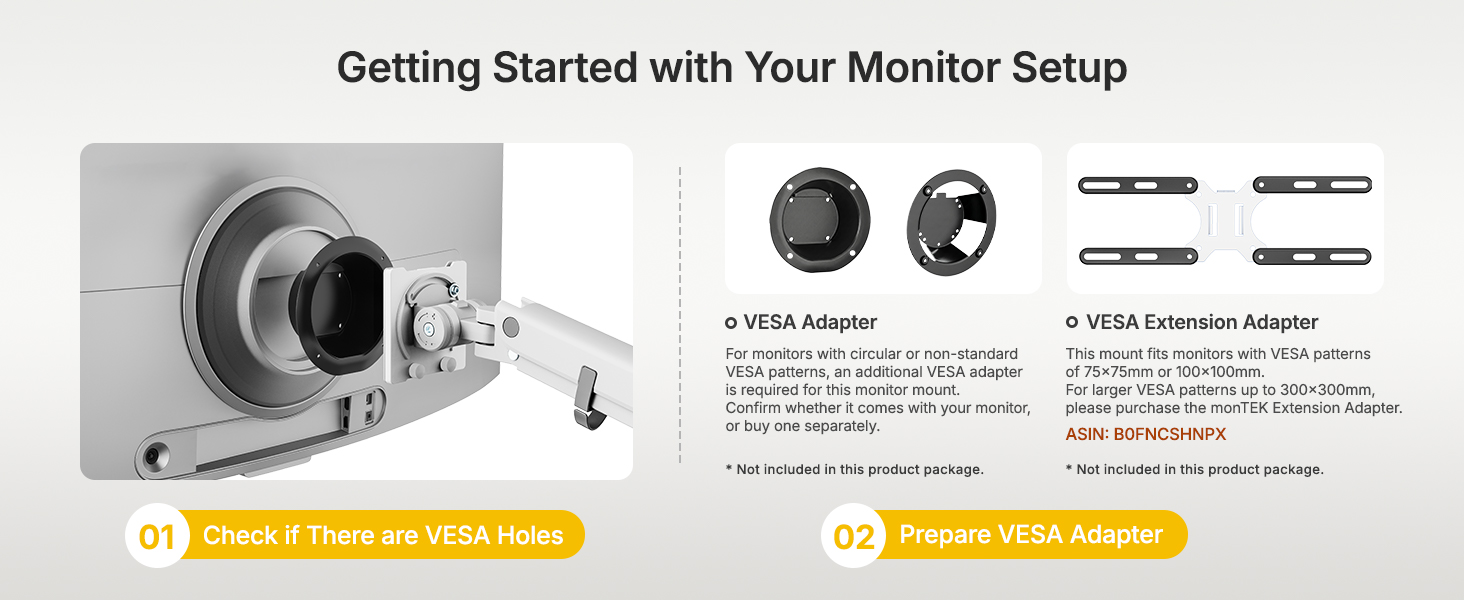 Getting Started with Your Monitor Setup

VESA Adapter

For monitors with circular or non-standard VESA patterns, an additional VESA adapter is required for this monitor mount.
Confirm whether it comes with your monitor, or buy one separately.

* Not included in this product package.

VESA Extension Adapter

This mount fits monitors with VESA patterns of 75×75mm or 100×100mm.
For larger VESA patterns up to 300×300mm, please purchase the monTEK Extension Adapter.

ASIN: B0FNCSHNPX

* Not included in this product package.

01 Check if There are VESA Holes

02 Prepare VESA Adapter