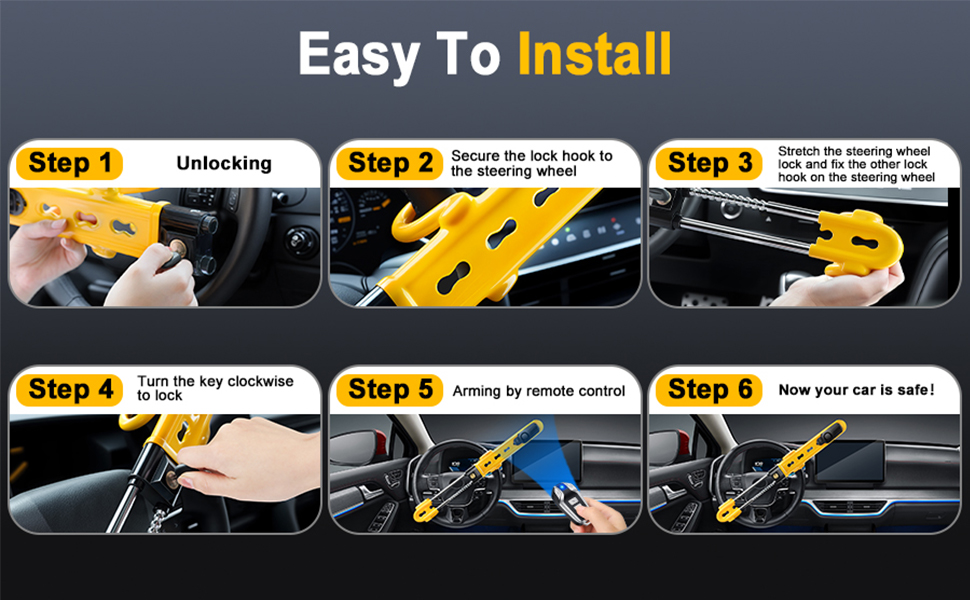 Easy To Install

Step 1 Unlocking

Step 2 Secure the lock hook to the steering wheel

Step 3 Stretch the steering wheel lock and fix the other lock hook on the steering wheel

Step 4 Turn the key clockwise to lock

Step 5 Arming by remote control

Step 6 Now your car is safe!