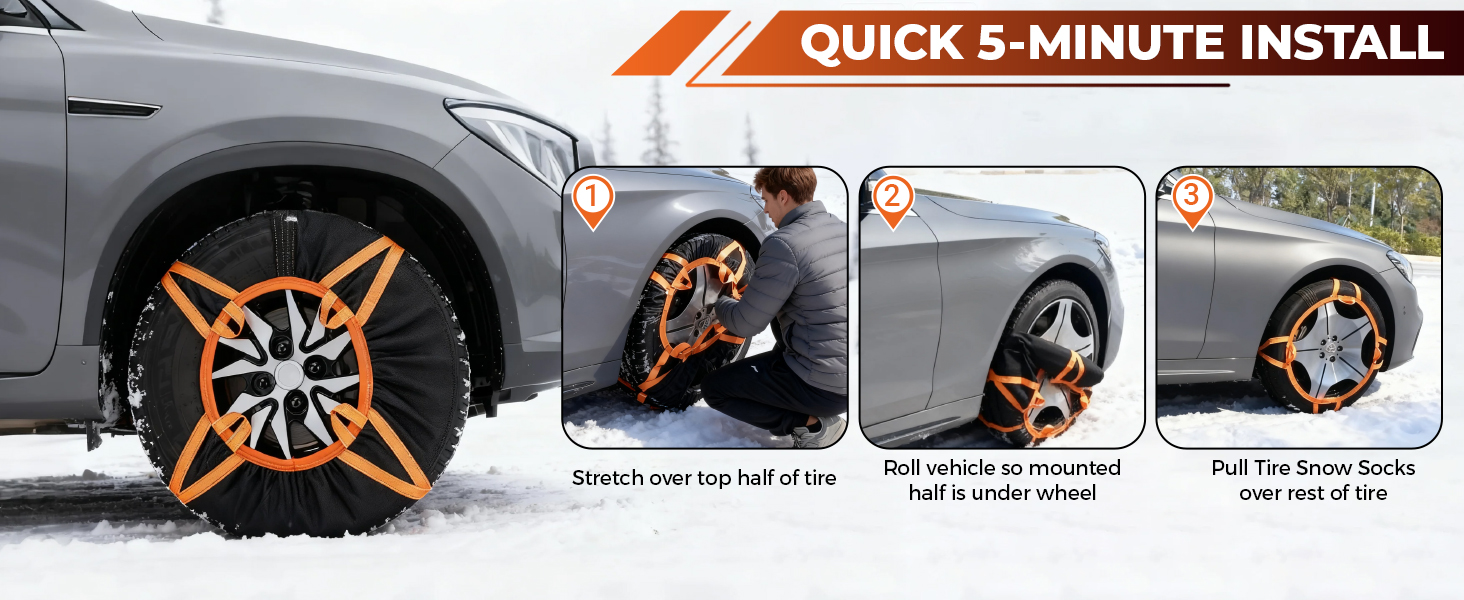 QUICK 5-MINUTE INSTALL

1

Stretch over top half of tire

2

Roll vehicle so mounted half is under wheel

3

Pull Tire Snow Socks over rest of tire