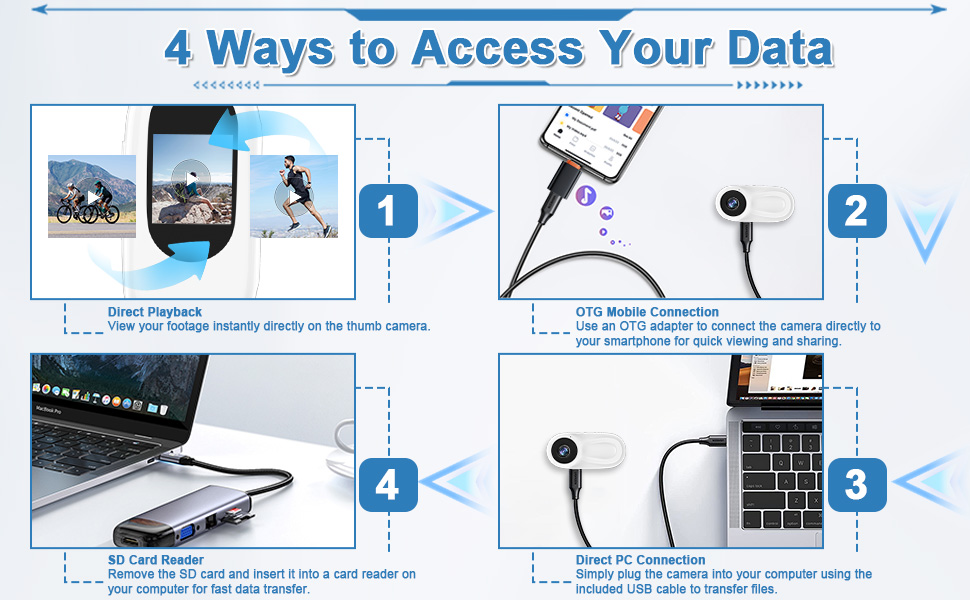 4 Ways to Access Your Data

1

Direct Playback
View your footage instantly directly on the thumb camera.

2

OTG Mobile Connection
Use an OTG adapter to connect the camera directly to your smartphone for quick viewing and sharing.

MacBook Pro

4

SD Card Reader
Remove the SD card and insert it into a card reader on your computer for fast data transfer.

3

Direct PC Connection
Simply plug the camera into your computer using the included USB cable to transfer files.