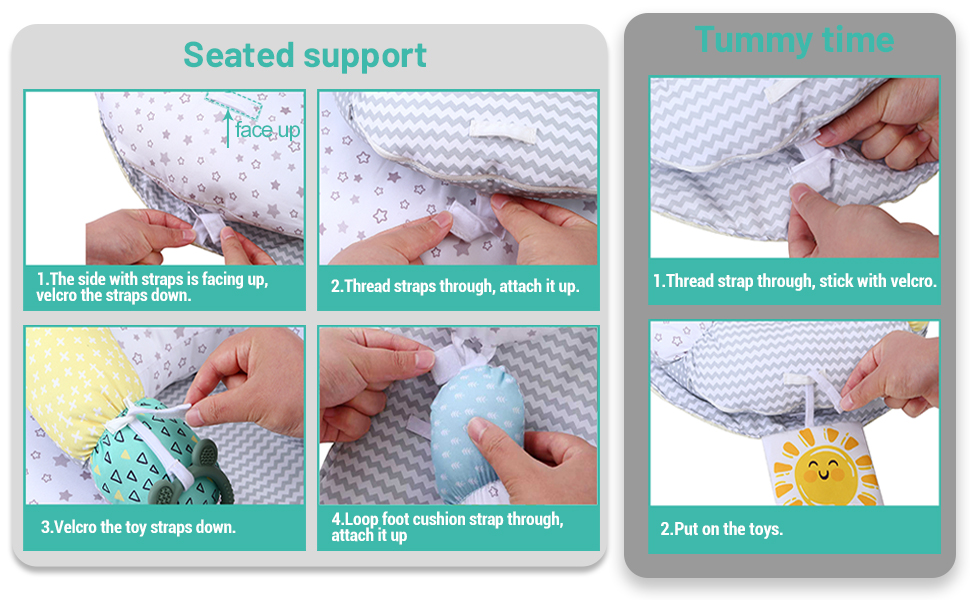 Seated support

face up

1.The side with straps is facing up, velcro the straps down.

2.Thread straps through, attach it up.

3.Velcro the toy straps down.

4.Loop foot cushion strap through, attach it up

Tummy time

1.Thread strap through, stick with velcro.

2.Put on the toys.