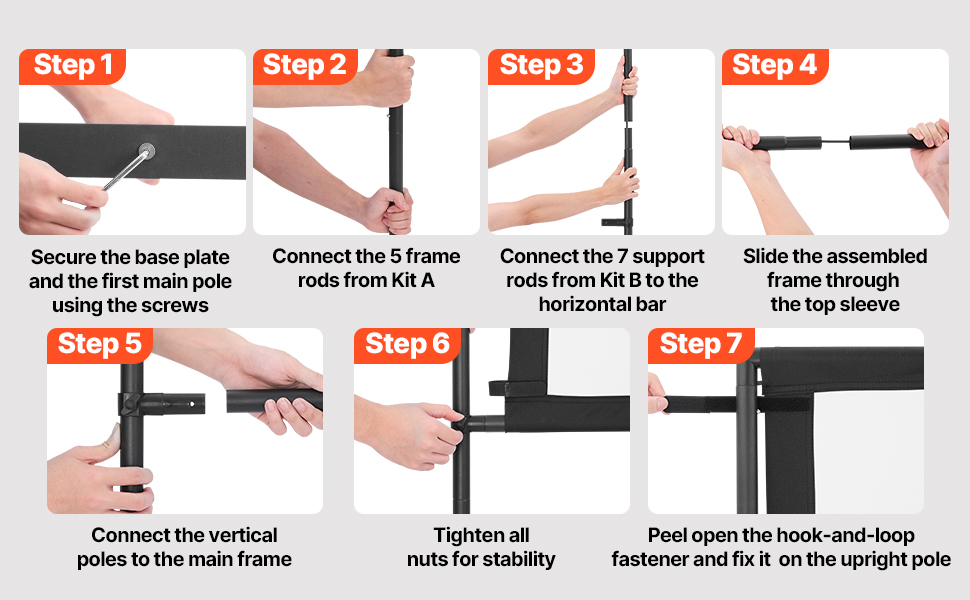 Step 1

Secure the base plate and the first main pole using the screws

Step 2

Connect the 5 frame rods from Kit A

Step 3

Connect the 7 support rods from Kit B to the horizontal bar

Step 4

Slide the assembled frame through the top sleeve

Step 5

Connect the vertical poles to the main frame

Step 6

Tighten all nuts for stability

Step 7

Peel open the hook-and-loop fastener and fix it on the upright pole