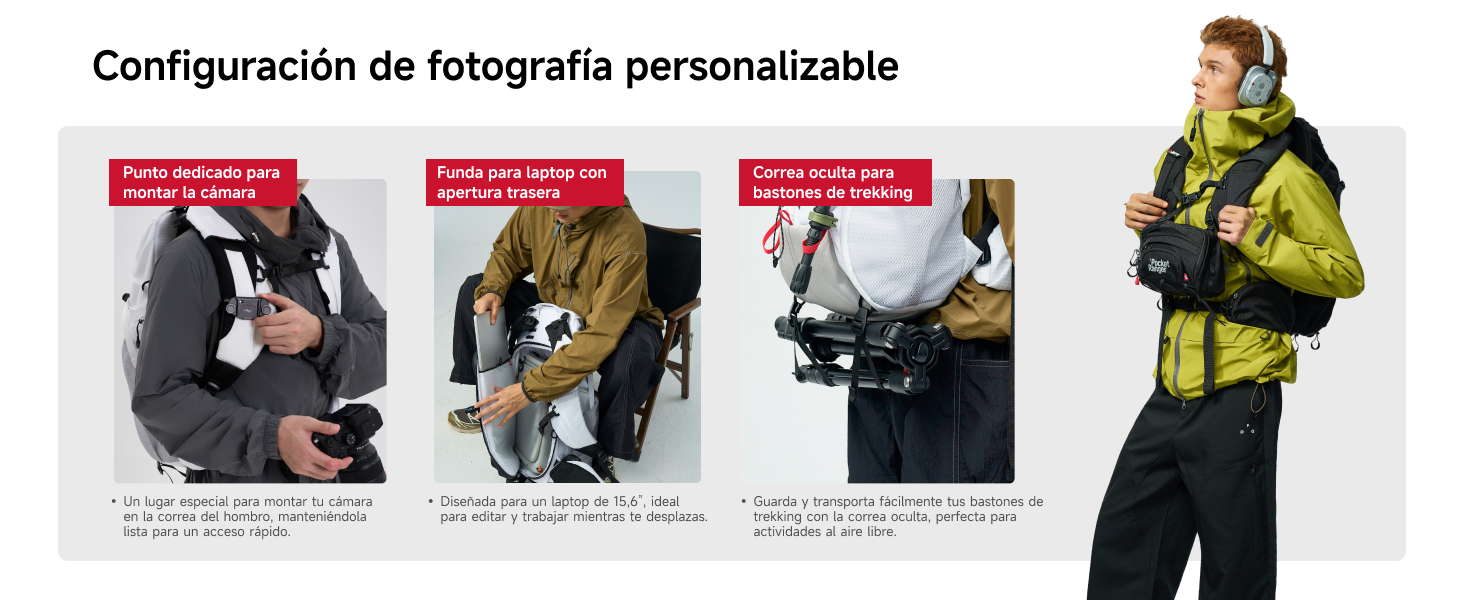 Configuración de fotografía personalizable

Punto dedicado para montar la cámara

• Un lugar especial para montar tu cámara en la correa del hombro, manteniéndola lista para un acceso rápido.

Funda para laptop con apertura trasera

• Diseñada para un laptop de 15,6", ideal para editar y trabajar mientras te desplazas.

Correa oculta para bastones de trekking

• Guarda y transporta fácilmente tus bastones de trekking con la correa oculta, perfecta para actividades al aire libre.

Pocket Voyager