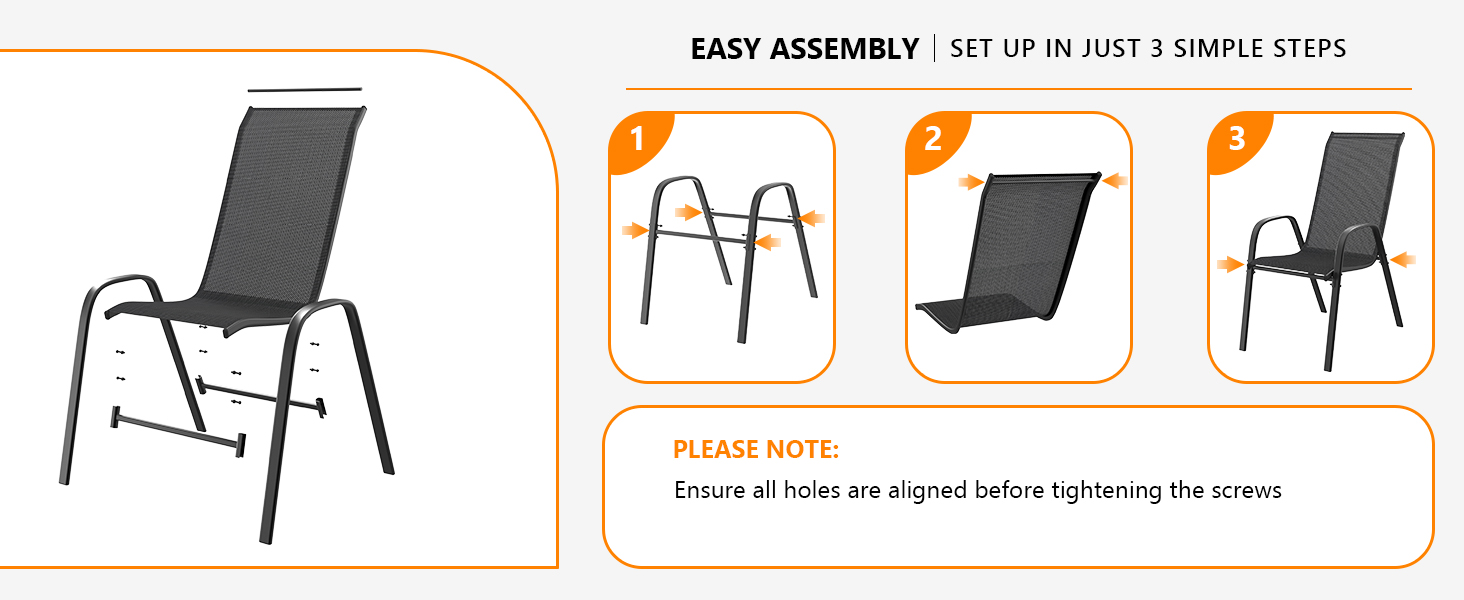 EASY ASSEMBLY | SET UP IN JUST 3 SIMPLE STEPS

1

2

3

PLEASE NOTE:

Ensure all holes are aligned before tightening the screws