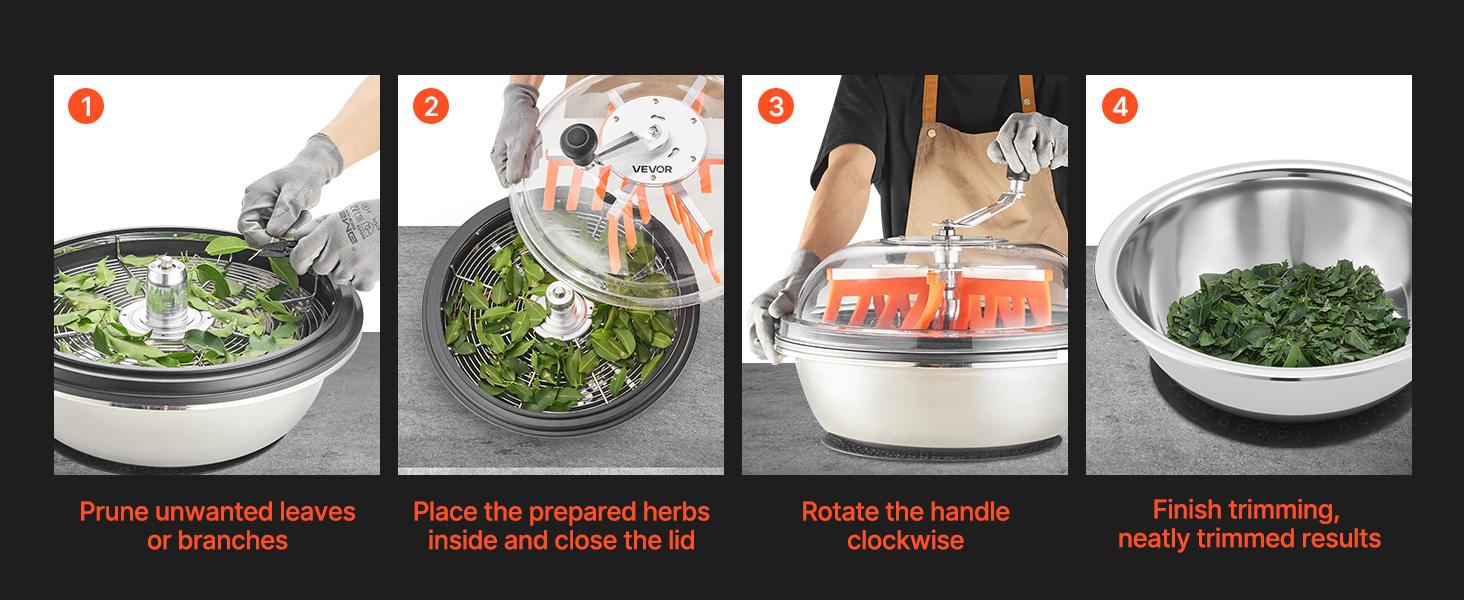 1

Prune unwanted leaves or branches

2

VEVOR

Place the prepared herbs inside and close the lid

3

Rotate the handle clockwise

4

Finish trimming, neatly trimmed results