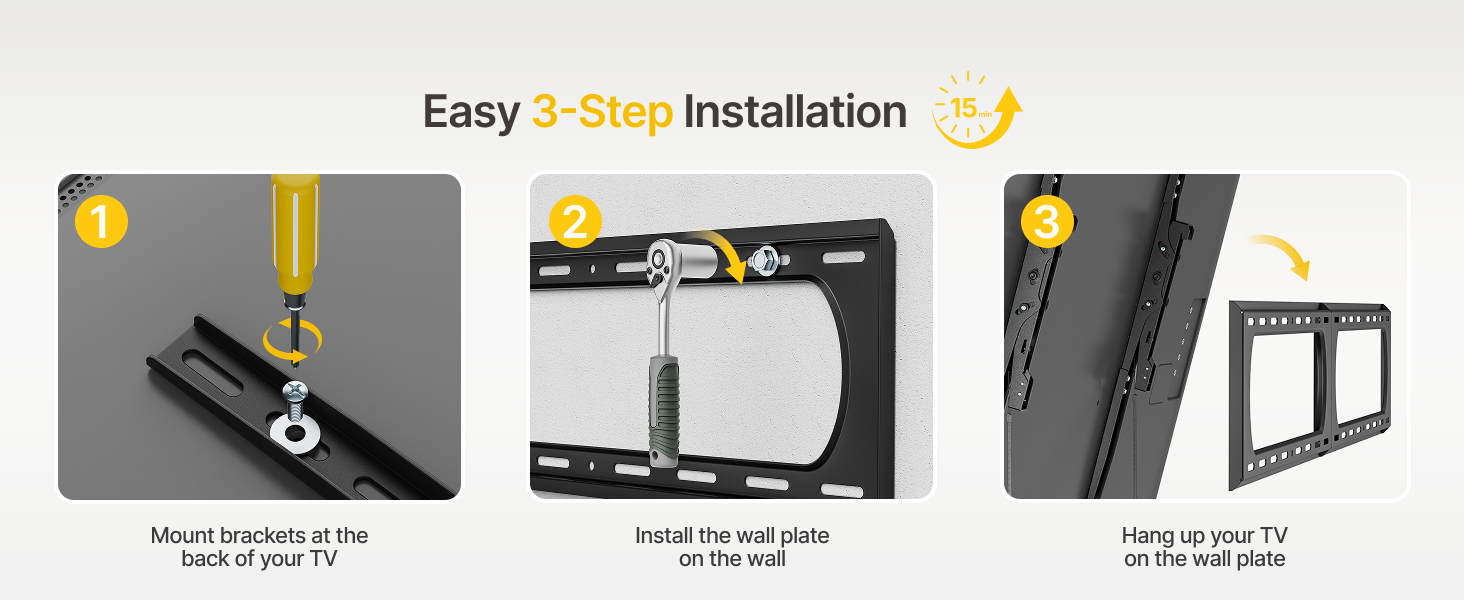 Easy 3-Step Installation

15 min

1

Mount brackets at the back of your TV

2

Install the wall plate on the wall

3

Hang up your TV on the wall plate