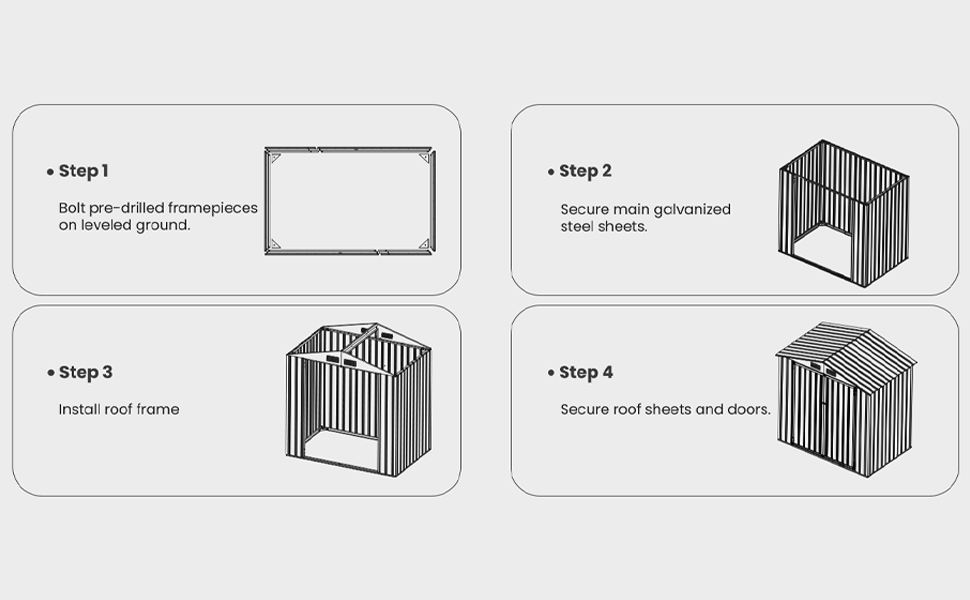 • Step 1

Bolt pre-drilled framepieces on leveled ground.

• Step 2

Secure main galvanized steel sheets.

• Step 3

Install roof frame

• Step 4

Secure roof sheets and doors.