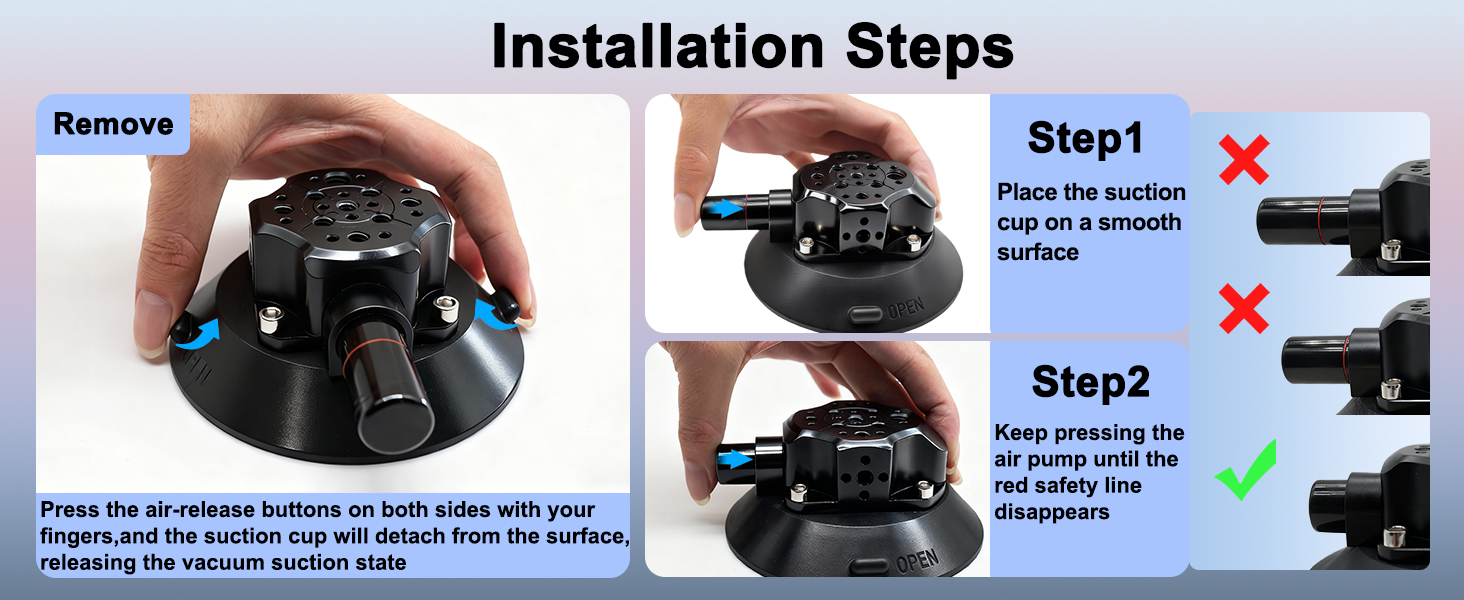 Installation Steps

Remove

Press the air-release buttons on both sides with your fingers,and the suction cup will detach from the surface, releasing the vacuum suction state

OPEN

Step1

Place the suction cup on a smooth surface

OPEN

Step2

Keep pressing the air pump until the red safety line disappears