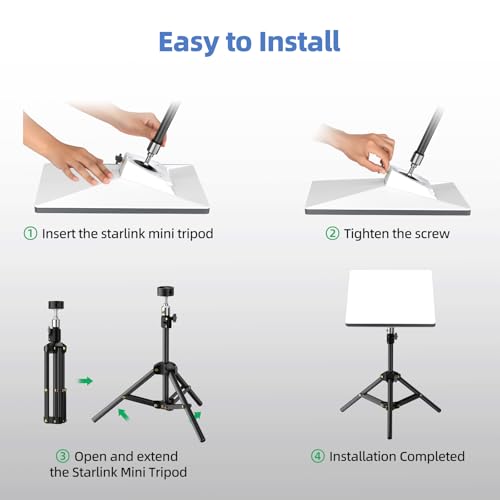 Easy to Install

① Insert the starlink mini tripod

② Tighten the screw

③ Open and extend the Starlink Mini Tripod

④ Installation Completed