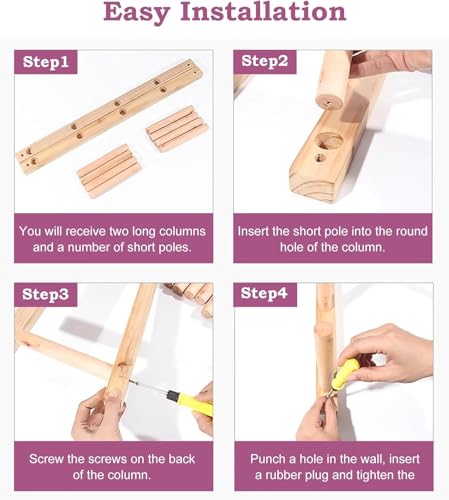 Easy Installation

Step1

You will receive two long columns and a number of short poles.

Step2

Insert the short pole into the round hole of the column.

Step3

Screw the screws on the back of the column.

Step4

Punch a hole in the wall, insert a rubber plug and tighten the